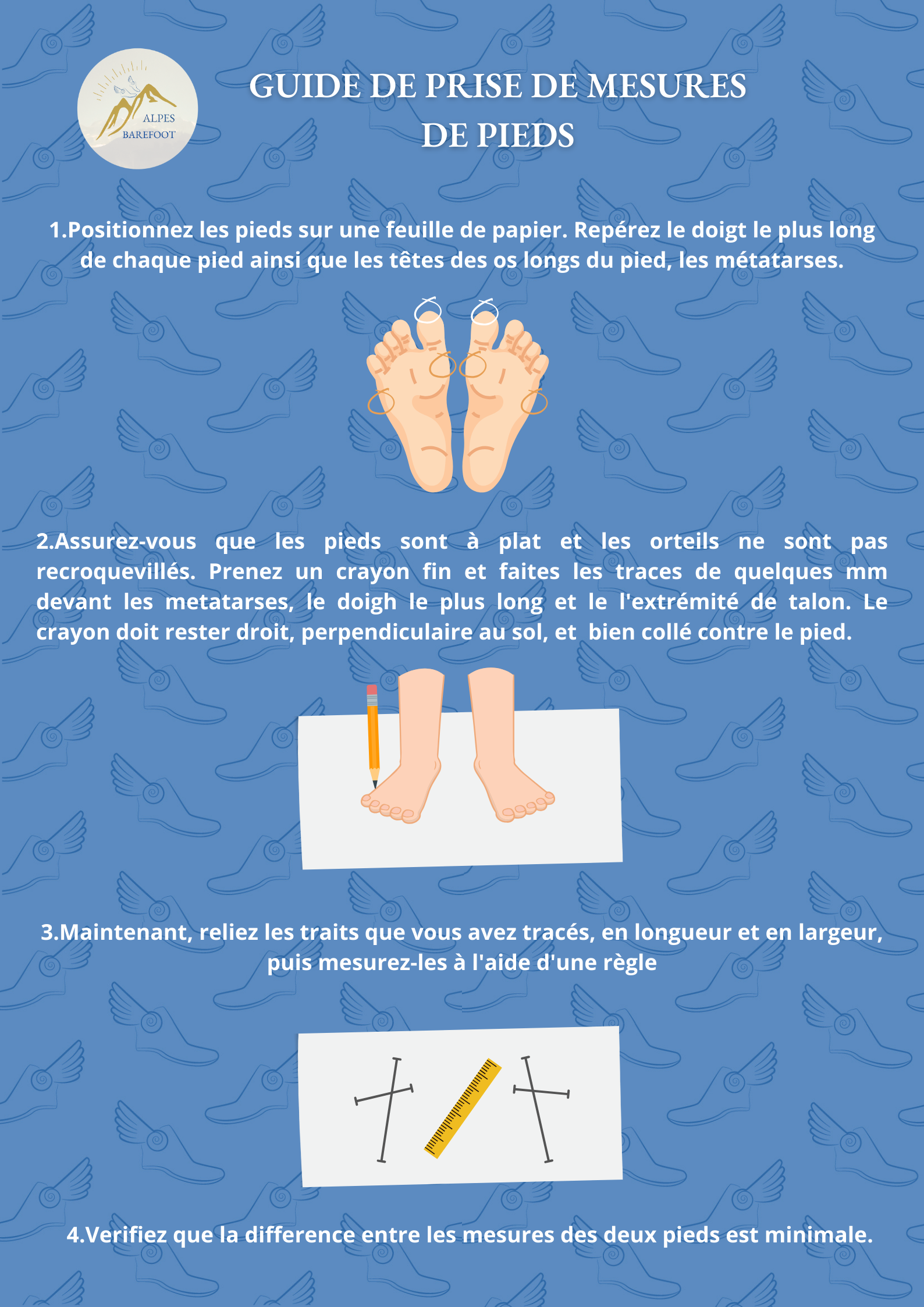 ALPES
BAREFOOT

GUIDE DE PRISE DE MESURES DE PIEDS

1.Positionnez les pieds sur une feuille de papier. Repérez le doigt le plus long de chaque pied ainsi que les têtes des os longs du pied, les métatarses.

2.Assurez-vous que les pieds sont à plat et les orteils ne sont pas recroquevillés. Prenez un crayon fin et faites les traces de quelques mm devant les metatarses, le doigh le plus long et le l'extrémité de talon. Le crayon doit rester droit, perpendiculaire au sol, et bien collé contre le pied.

3.Maintenant, reliez les traits que vous avez tracés, en longueur et en largeur, puis mesurez-les à l'aide d'une règle

4.Verifiez que la difference entre les mesures des deux pieds est minimale.